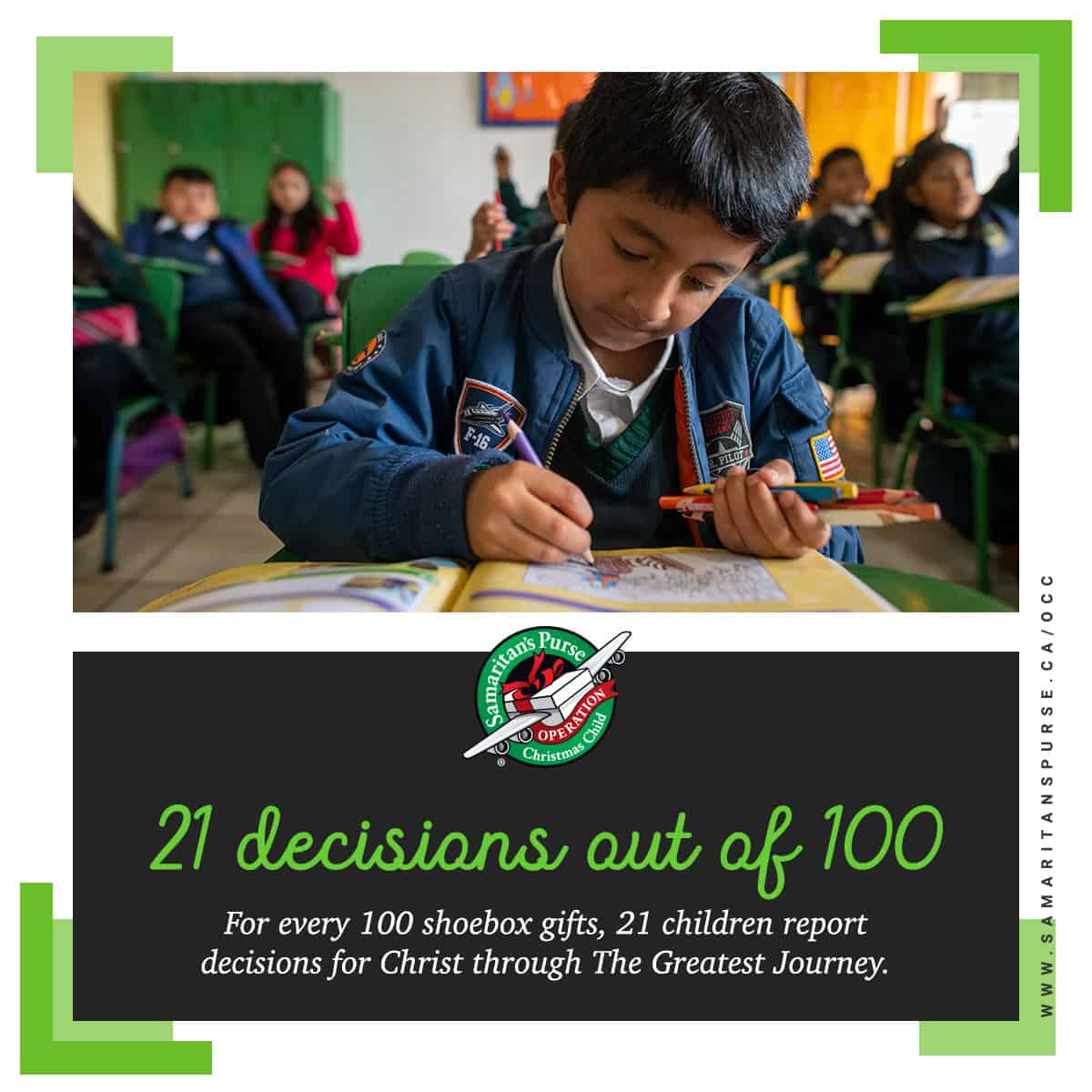 F-16

PILOT

Samaritan's Purse
OPERATION
Christmas Child

21 decisions out of 100

For every 100 shoebox gifts, 21 children report decisions for Christ through The Greatest Journey.

WWW.SAMARITANSPURSE.CA/OCC