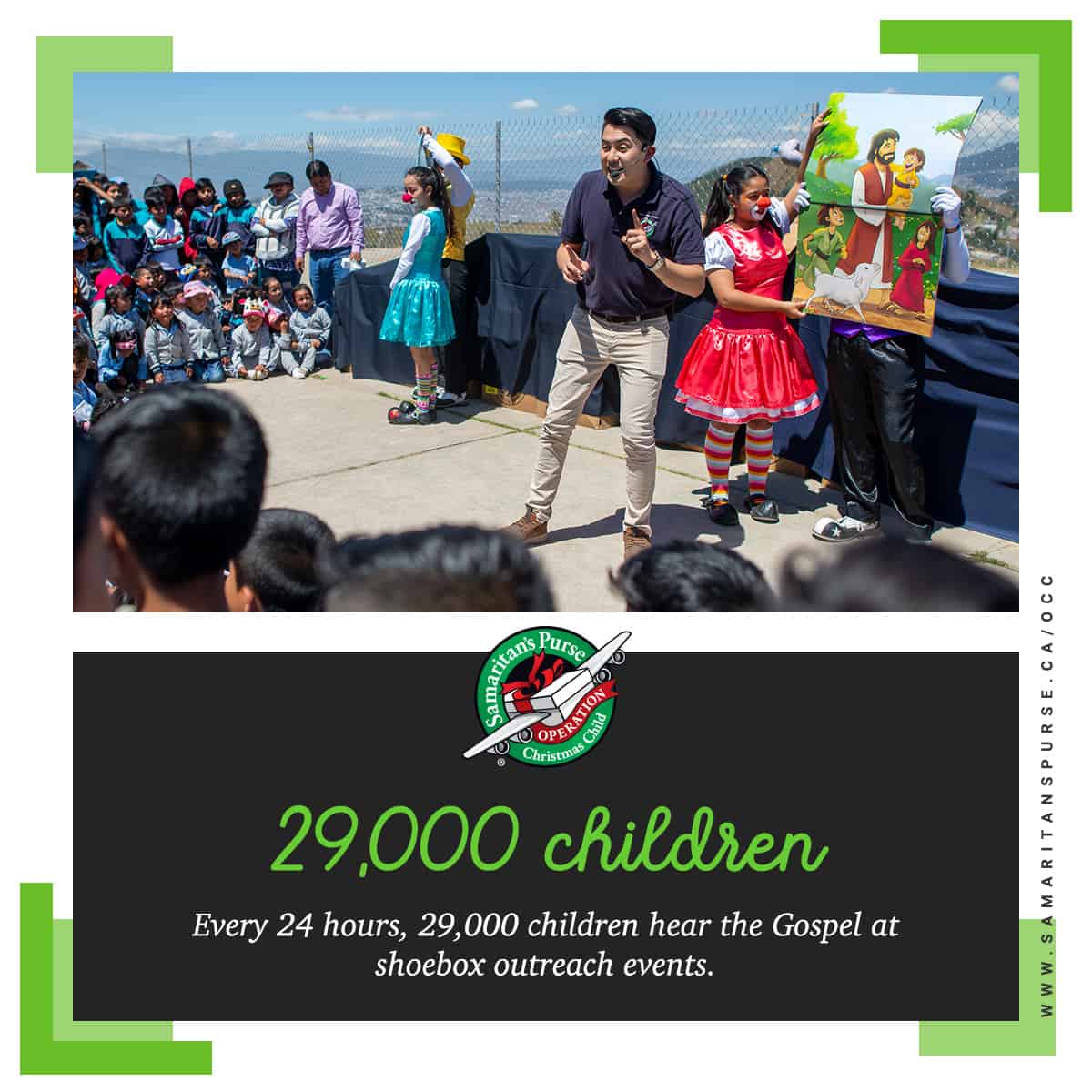 Samaritan's Purse
OPERATION
Christmas Child

29,000 children

Every 24 hours, 29,000 children hear the Gospel at shoebox outreach events.

WWW.SAMARITANSPURSE.CA/OCC