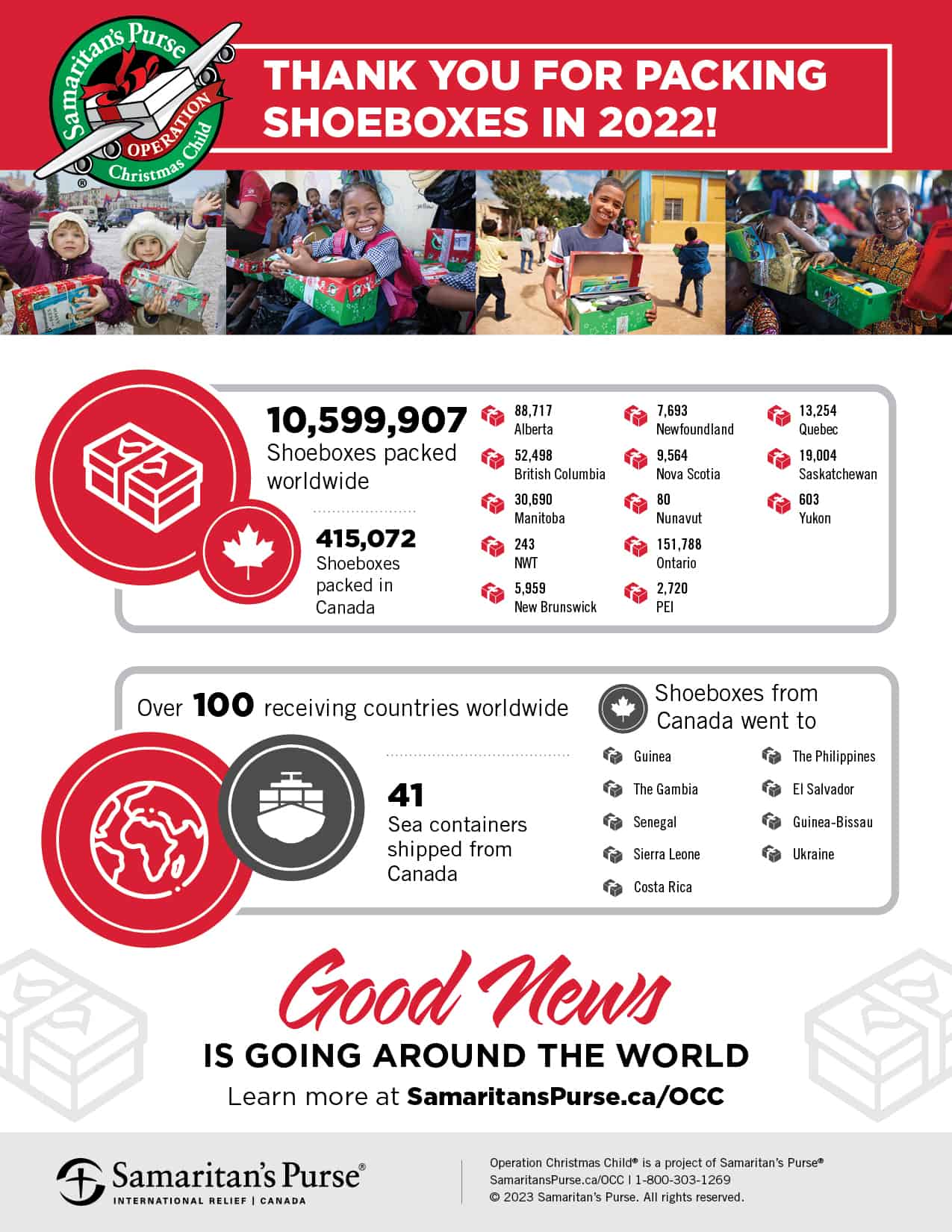 Samaritan's Purse OPERATION Christmas Child ®

THANK YOU FOR PACKING SHOEBOXES IN 2022!

10,599,907
Shoeboxes packed worldwide

415,072
Shoeboxes packed in Canada

88,717
Alberta

52,498
British Columbia

30,690
Manitoba

243
NWT

5,959
New Brunswick

7,693
Newfoundland

9,564
Nova Scotia

80
Nunavut

151,788
Ontario

2,720
PEI

13,254
Quebec

19,004
Saskatchewan

603
Yukon

Over 100 receiving countries worldwide

41
Sea containers shipped from Canada

Shoeboxes from Canada went to

Guinea
The Gambia
Senegal
Sierra Leone
Costa Rica
The Philippines
El Salvador
Guinea-Bissau
Ukraine

Good News
IS GOING AROUND THE WORLD
Learn more at SamaritansPurse.ca/OCC

Samaritan's Purse®
INTERNATIONAL RELIEF | CANADA

Operation Christmas Child® is a project of Samaritan's Purse®
SamaritansPurse.ca/OCC | 1-800-303-1269
© 2023 Samaritan's Purse. All rights reserved.