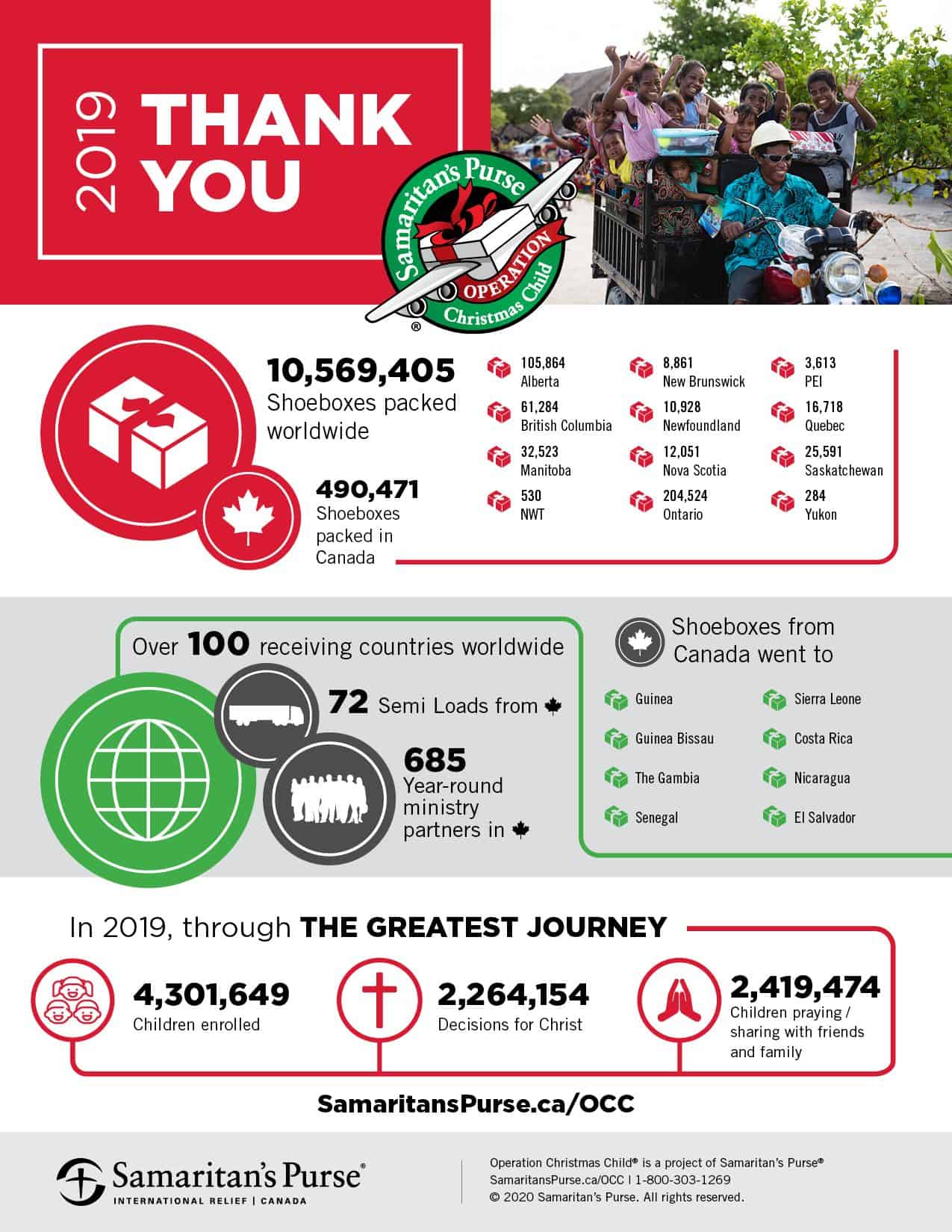 2019 THANK YOU

Samaritan's Purse OPERATION Christmas Child ®

10,569,405
Shoeboxes packed worldwide

490,471
Shoeboxes packed in Canada

105,864
Alberta

61,284
British Columbia

32,523
Manitoba

530
NWT

8,861
New Brunswick

10,928
Newfoundland

12,051
Nova Scotia

204,524
Ontario

3,613
PEI

16,718
Quebec

25,591
Saskatchewan

284
Yukon

Over 100 receiving countries worldwide

72 Semi Loads from

685
Year-round ministry partners in

Shoeboxes from Canada went to

Guinea

Guinea Bissau

The Gambia

Senegal

Sierra Leone

Costa Rica

Nicaragua

El Salvador

In 2019, through THE GREATEST JOURNEY

4,301,649
Children enrolled

2,264,154
Decisions for Christ

2,419,474
Children praying / sharing with friends and family

SamaritansPurse.ca/OCC

Samaritan's Purse®
INTERNATIONAL RELIEF | CANADA

Operation Christmas Child® is a project of Samaritan's Purse®
SamaritansPurse.ca/OCC | 1-800-303-1269
© 2020 Samaritan's Purse. All rights reserved.